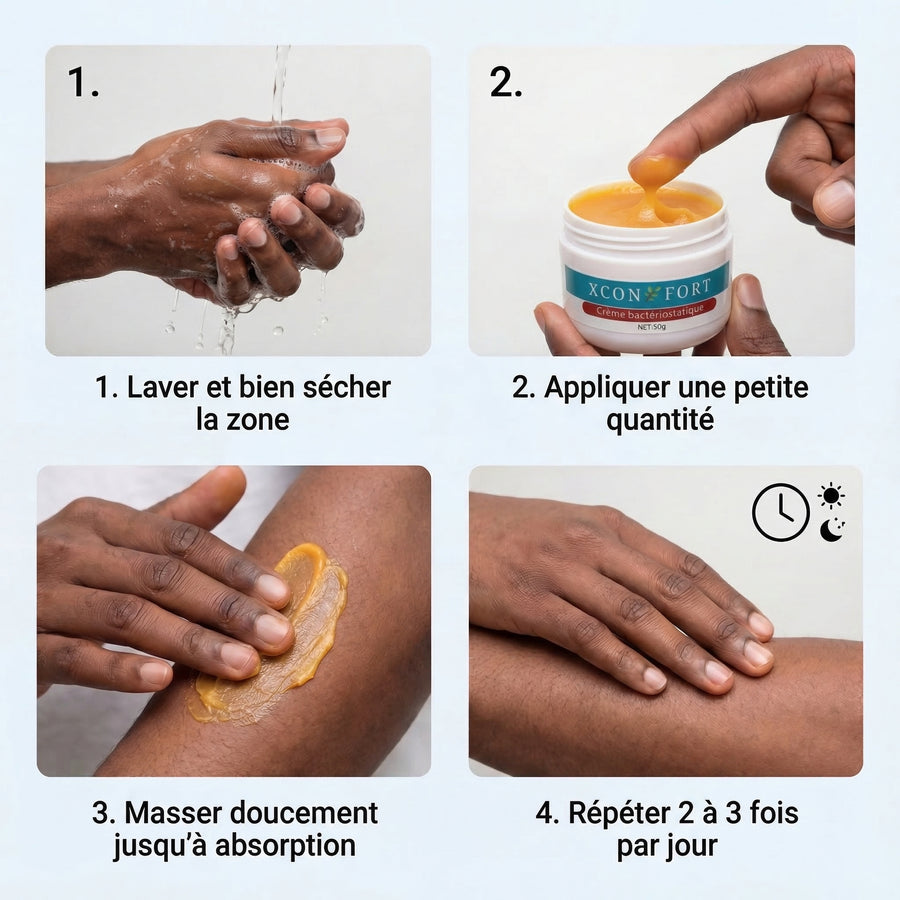 1.

1. Laver et bien sécher la zone

2.

XCON FORT
Crème bactériostatique
NET:50g

2. Appliquer une petite quantité

3. Masser doucement jusqu'à absorption

4. Répéter 2 à 3 fois par jour